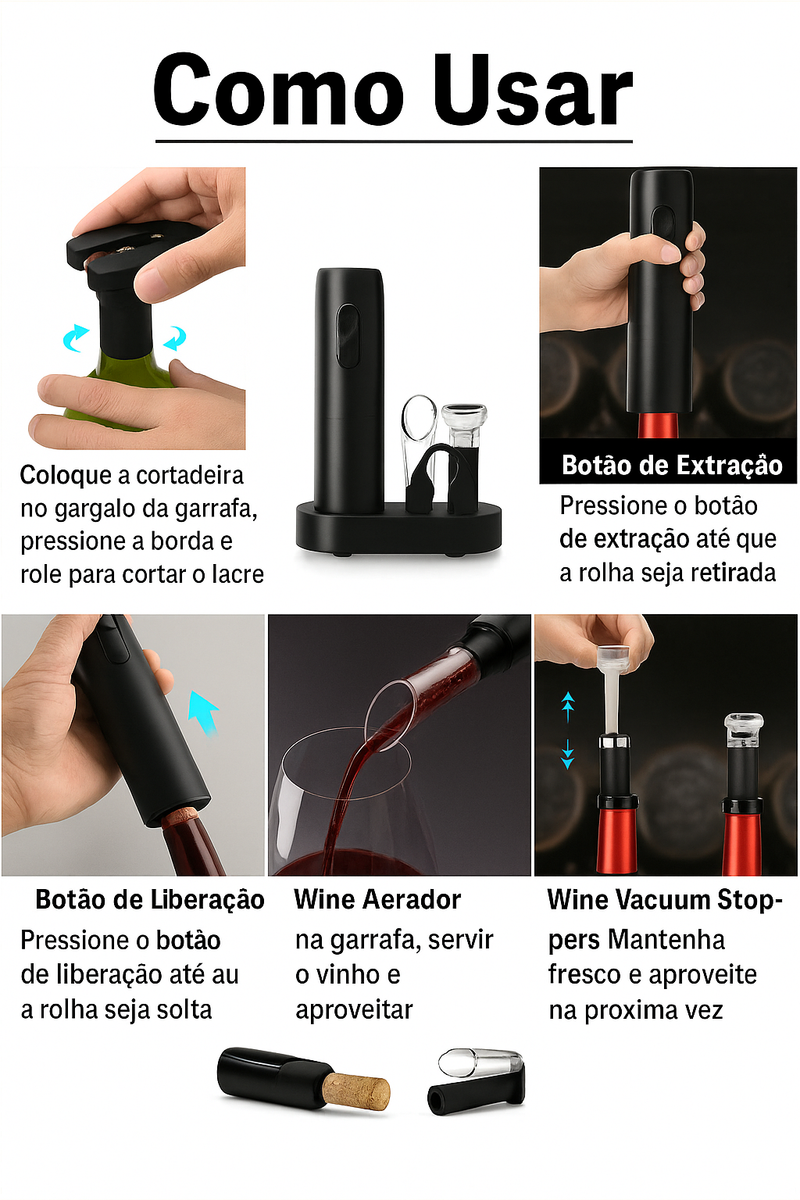 Como Usar

Coloque a cortadeira no gargalo da garrafa, pressione a borda e role para cortar o lacre

Botão de Extração

Pressione o botão de extração até que a rolha seja retirada

Botão de Liberação

Pressione o botão de liberação até au a rolha seja solta

Wine Aerador

na garrafa, servir o vinho e aproveitar

Wine Vacuum Stoppers Mantenha fresco e aproveite na proxima vez