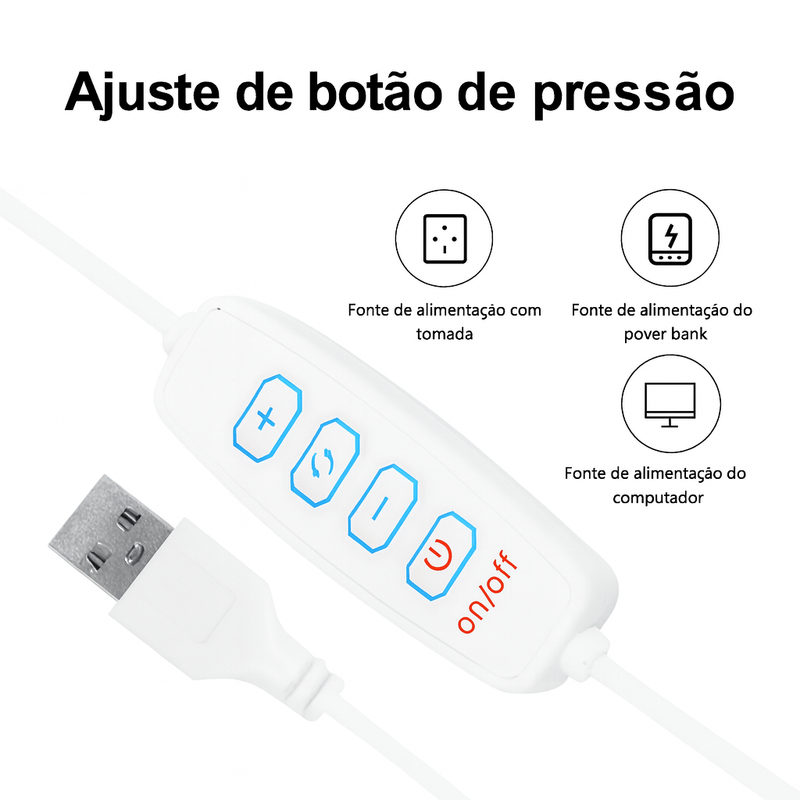 Ajuste de botão de pressão

Fonte de alimentação com tomada

Fonte de alimentação do pover bank

Fonte de alimentação do computador

+

−

on/off