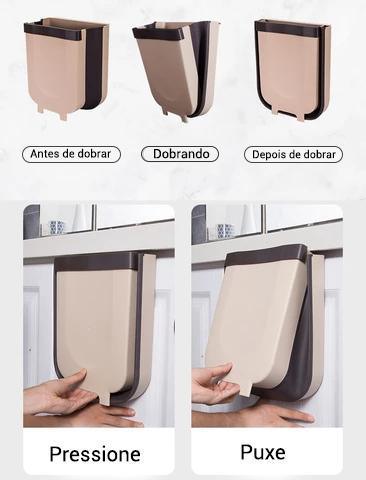 Antes de dobrar

Dobrando

Depois de dobrar

Pressione

Puxe